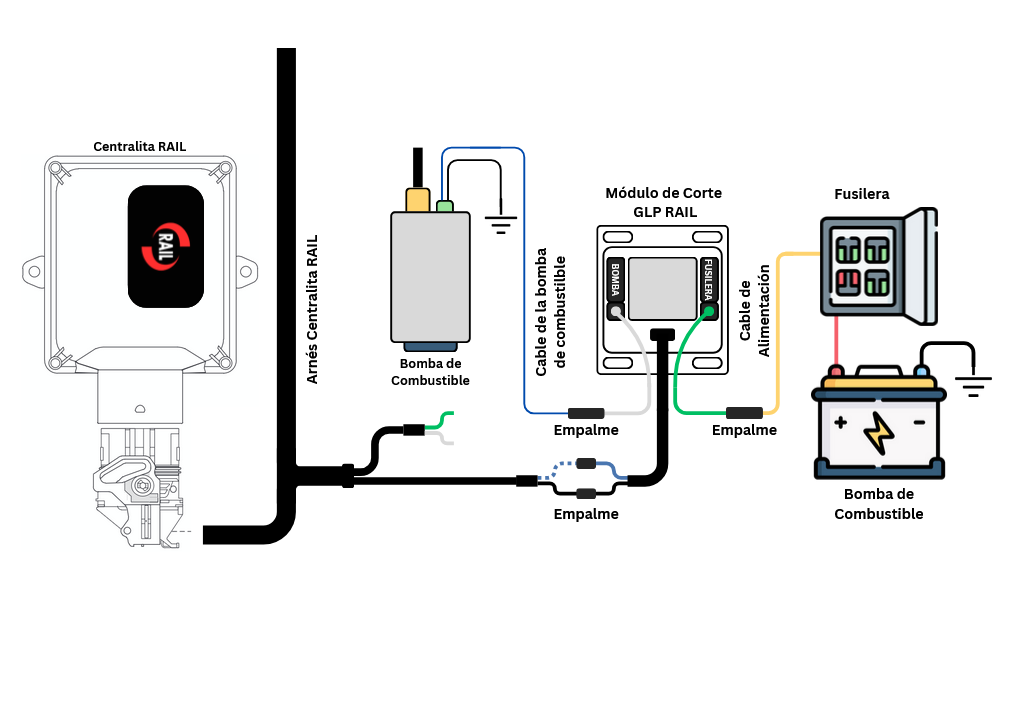 Centralita RAIL

RAIL

Arnés Centralita RAIL

Bomba de Combustible

Cable de la bomba de combustible

Módulo de Corte GLP RAIL

BOMBA

FUSILERA

Cable de Alimentación

Fusilera

Empalme

Empalme

Empalme

Bomba de Combustible