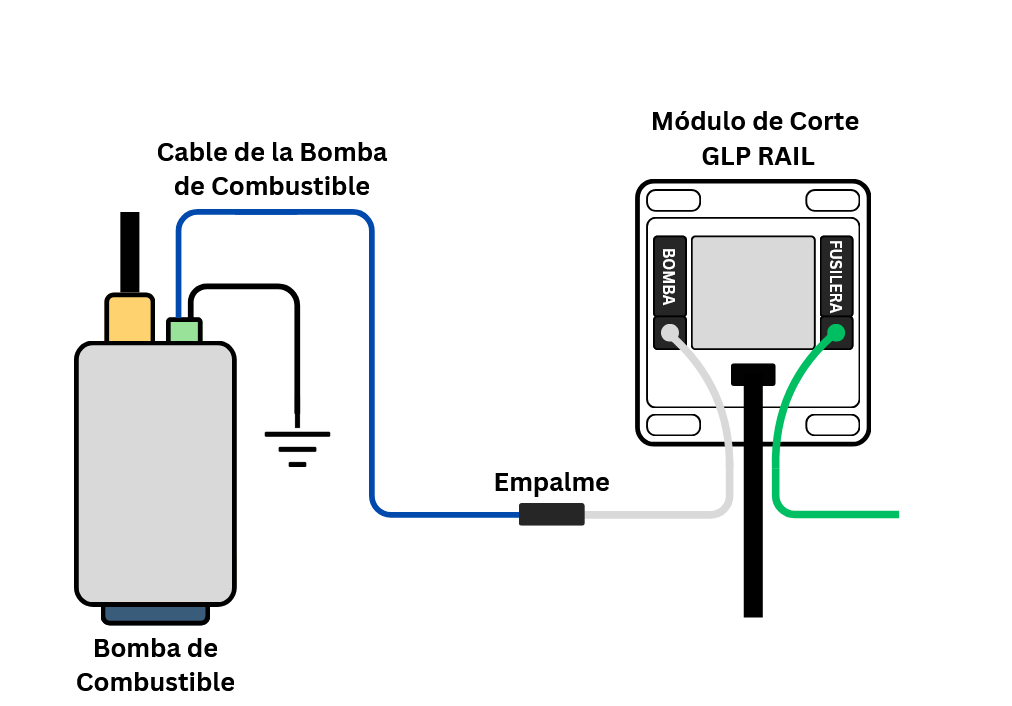 Cable de la Bomba de Combustible

Módulo de Corte GLP RAIL

BOMBA

FUSILERA

Empalme

Bomba de Combustible